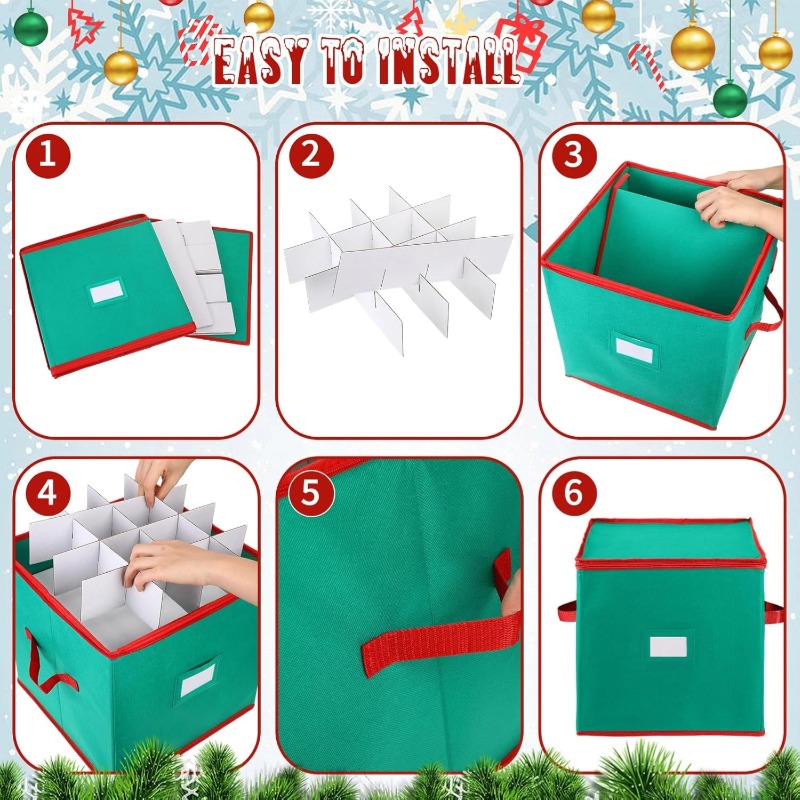 EASY TO INSTALL

1

2

3

4

5

6