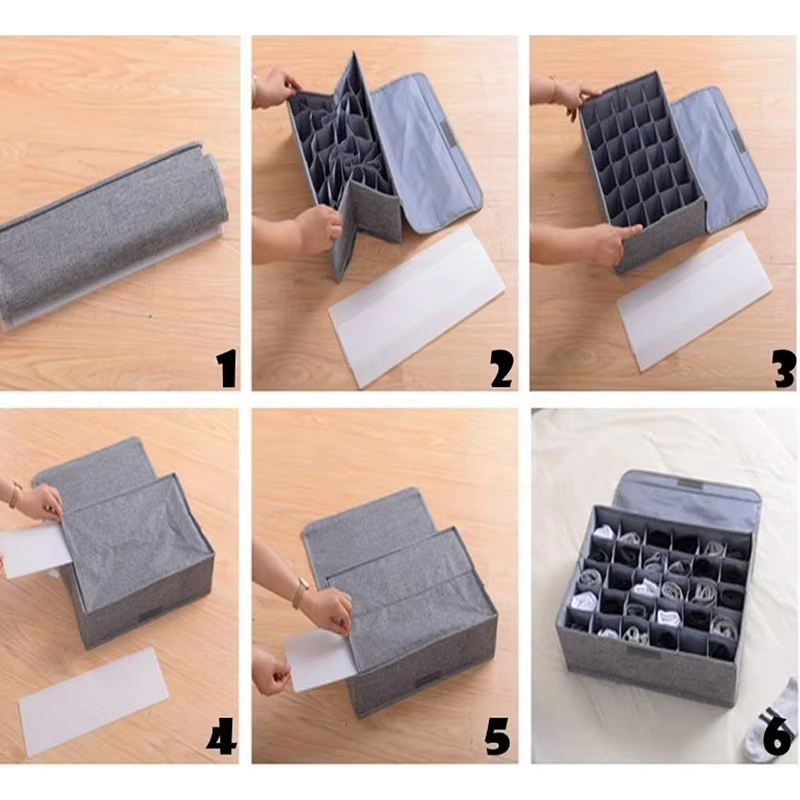 1

2

3

4

5

6