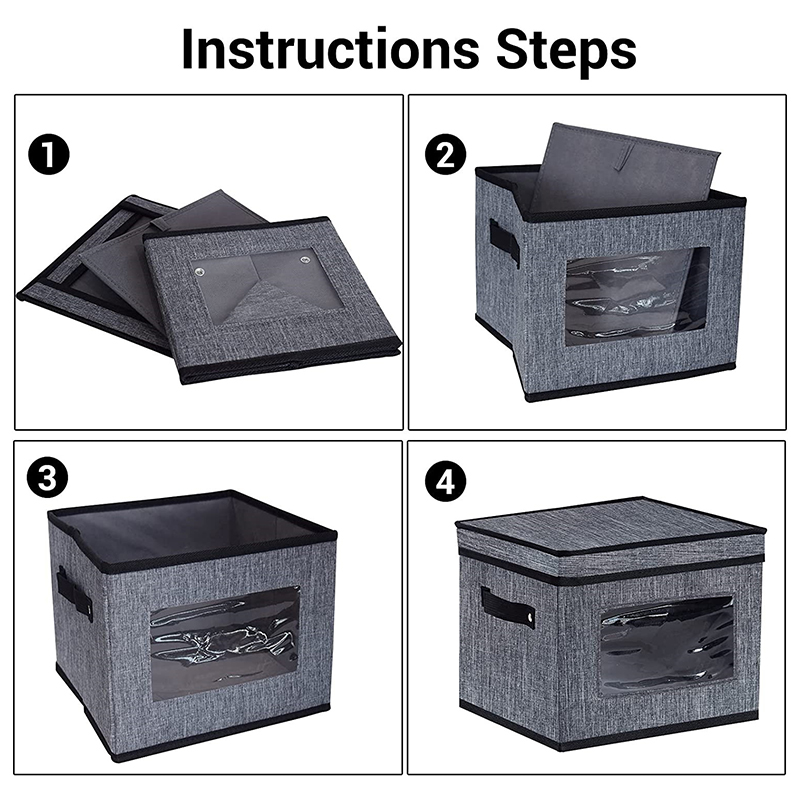 Instructions Steps

1

2

3

4