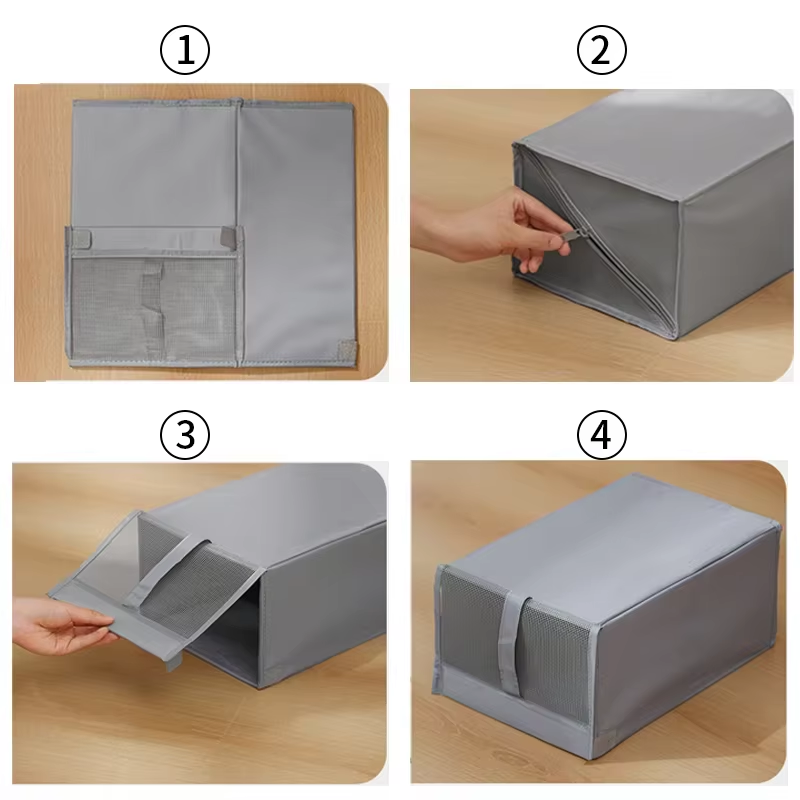 ①

②

③

④