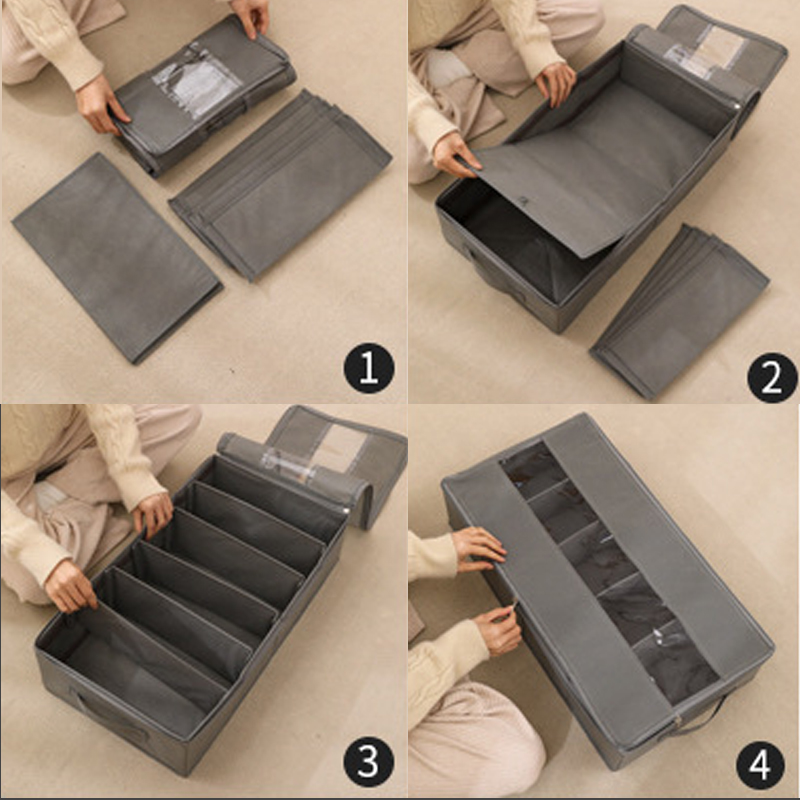 1

2

3

4