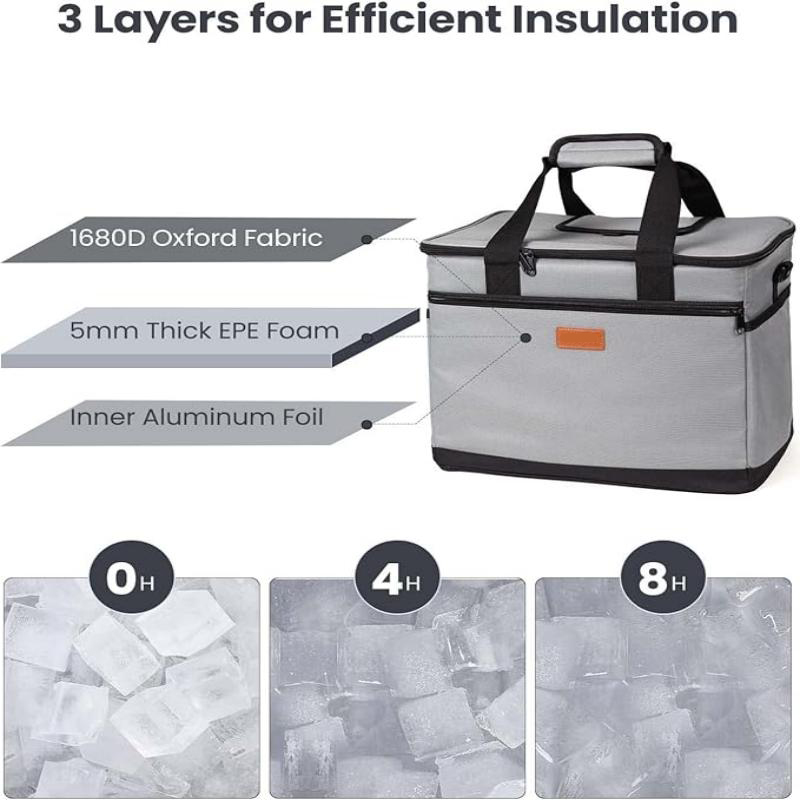 3 Layers for Efficient Insulation

1680D Oxford Fabric

5mm Thick EPE Foam

Inner Aluminum Foil

0H

4H

8H