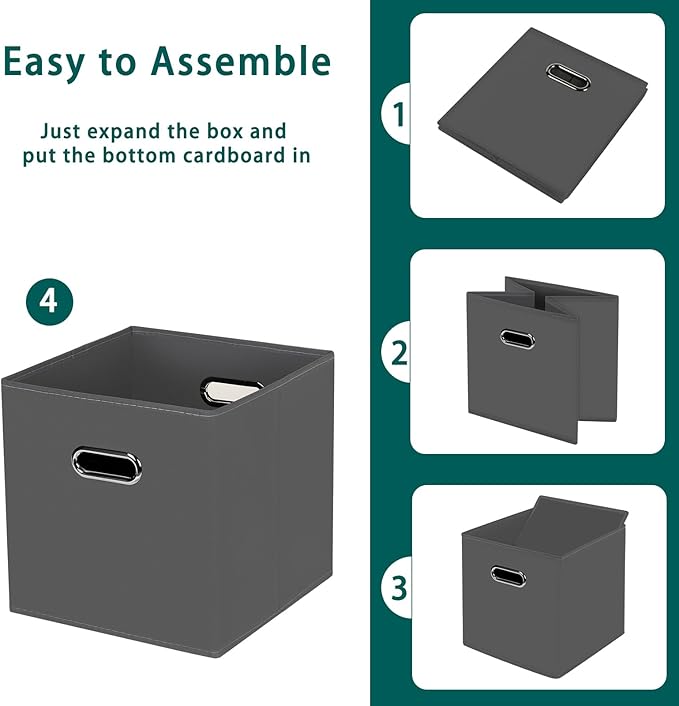 Easy to Assemble

Just expand the box and put the bottom cardboard in

4

1

2

3